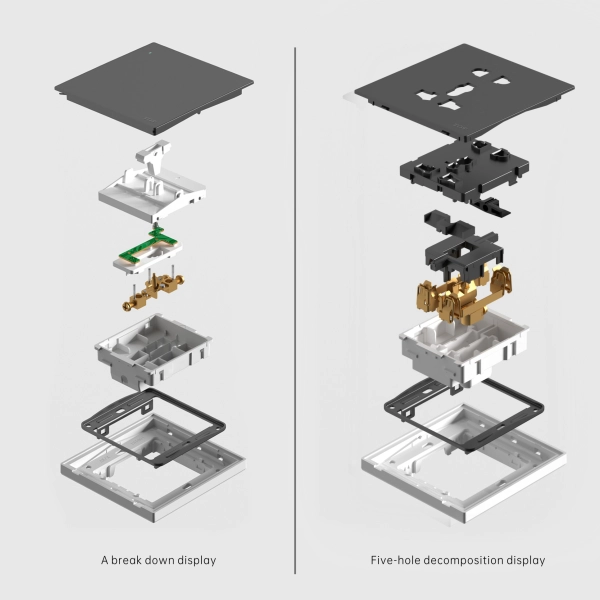 A break down display

Five-hole decomposition display